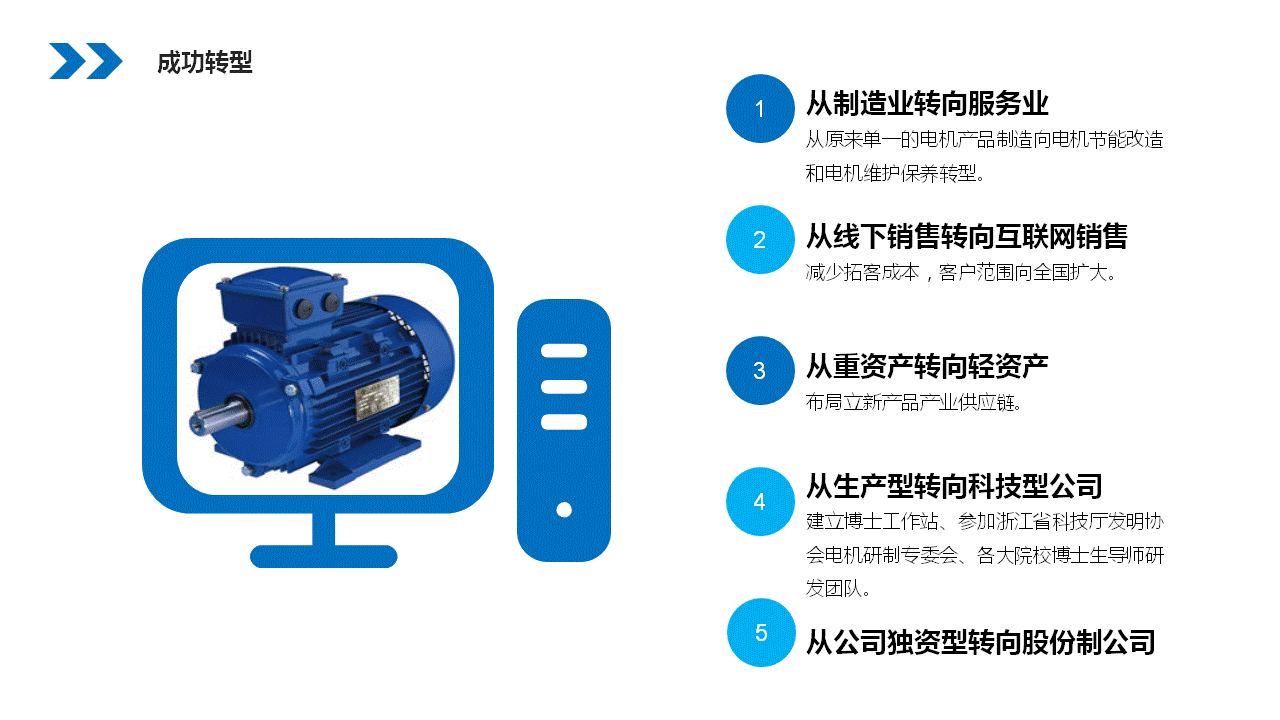 成功转型

1
从制造业转向服务业
从原来单一的电机产品制造向电机节能改造和电机维护保养转型。

2
从线下销售转向互联网销售
减少拓客成本，客户范围向全国扩大。

3
从重资产转向轻资产
布局立新产品产业供应链。

4
从生产型转向科技型公司
建立博士工作站、参加浙江省科技厅发明协会电机研制专委会、各大院校博士生导师研发团队。

5
从公司独资型转向股份制公司